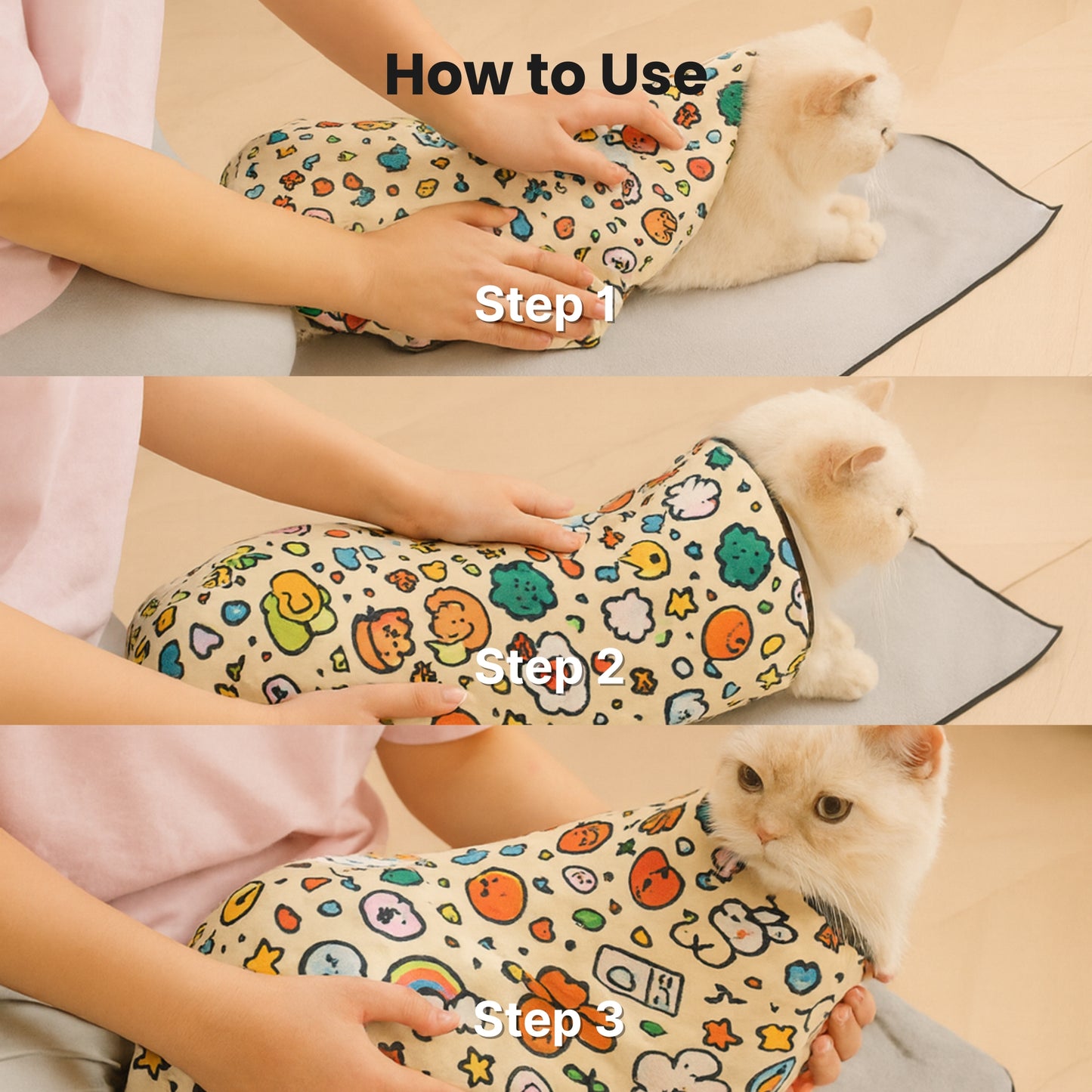 How to Use

Step 1

Step 2

Step 3