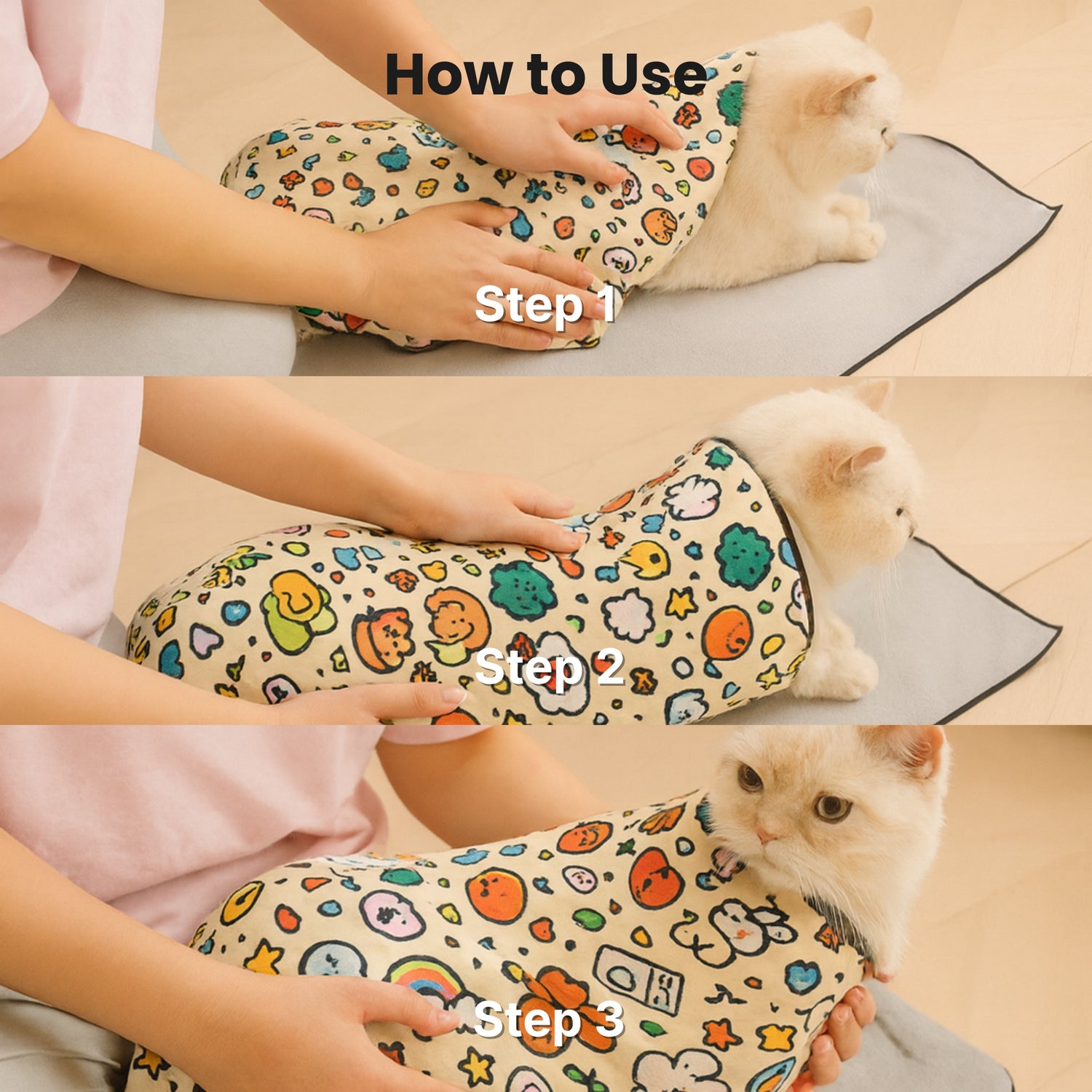 How to Use

Step 1

Step 2

Step 3